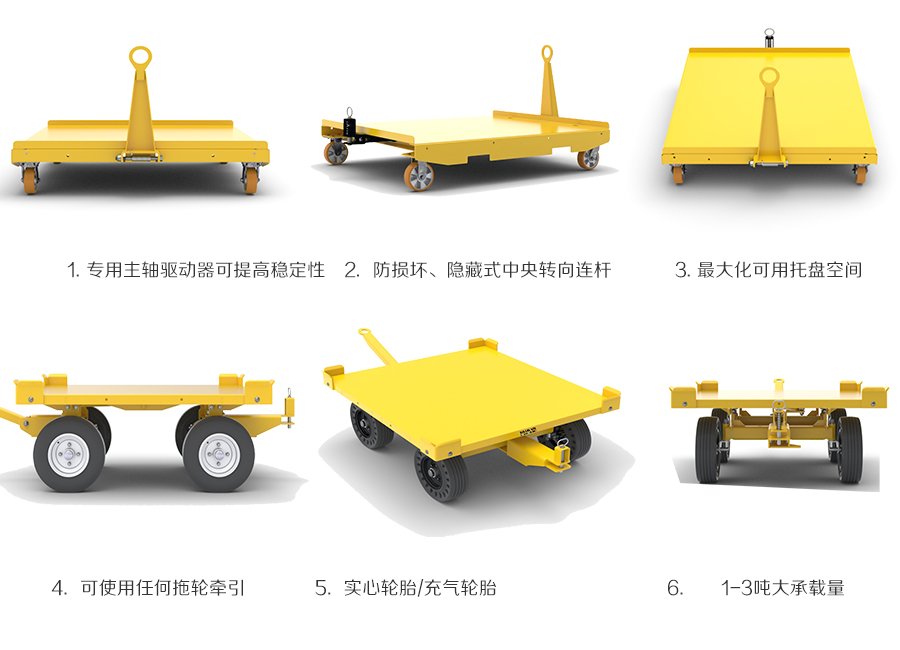 1. 专用主轴驱动器可提高稳定性

2. 防损坏、隐藏式中央转向连杆

3. 最大化可用托盘空间

4. 可使用任何拖轮牵引

5. 实心轮胎/充气轮胎

6. 1-3吨大承载量